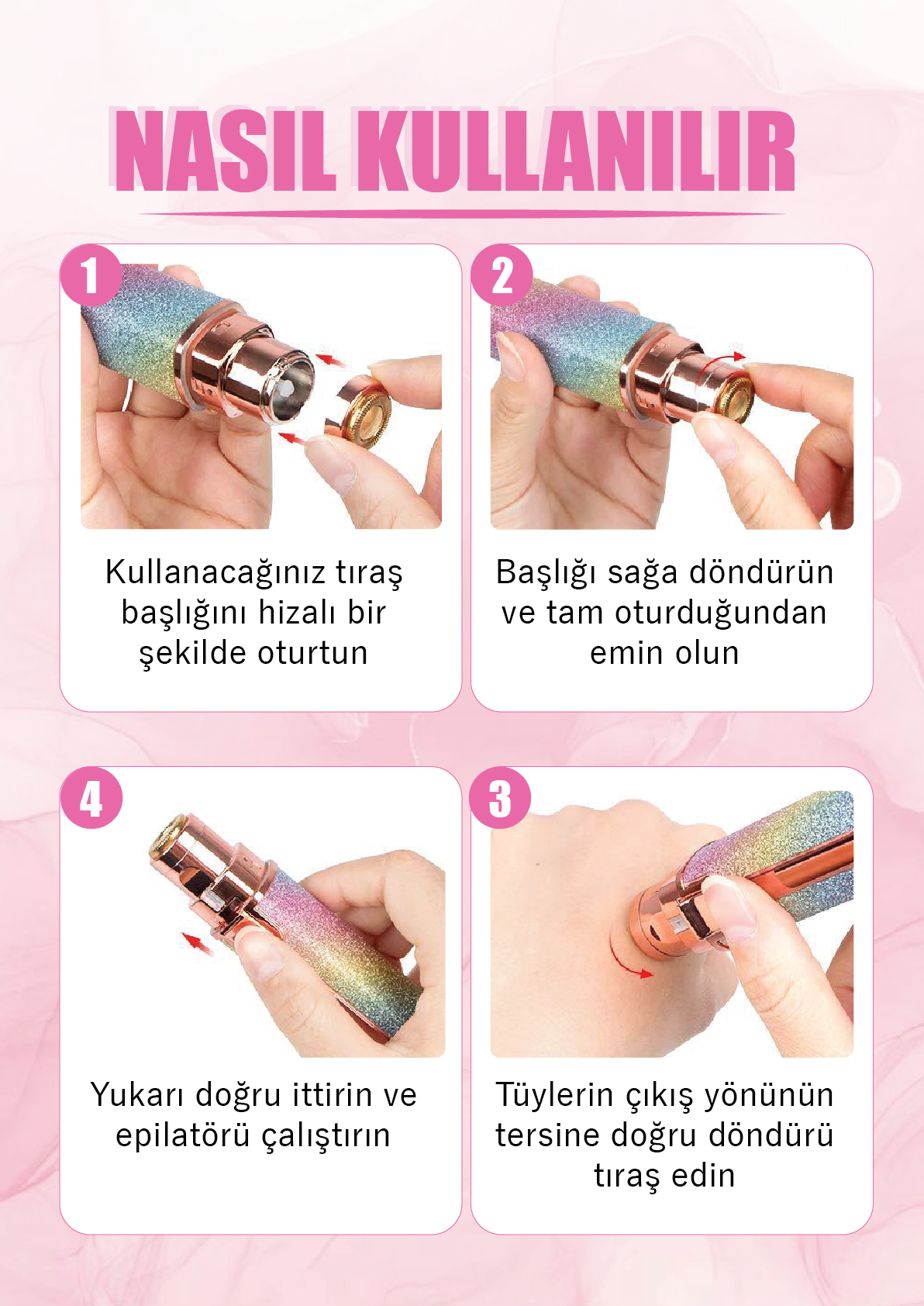 NASIL KULLANILIR

1

Kullanacağınız tıraş başlığını hizalı bir şekilde oturtun

2

Başlığı sağa döndürün ve tam oturduğundan emin olun

4

Yukarı doğru ittirin ve epilatörü çalıştırın

3

Tüylerin çıkış yönünün tersine doğru döndürü tıraş edin